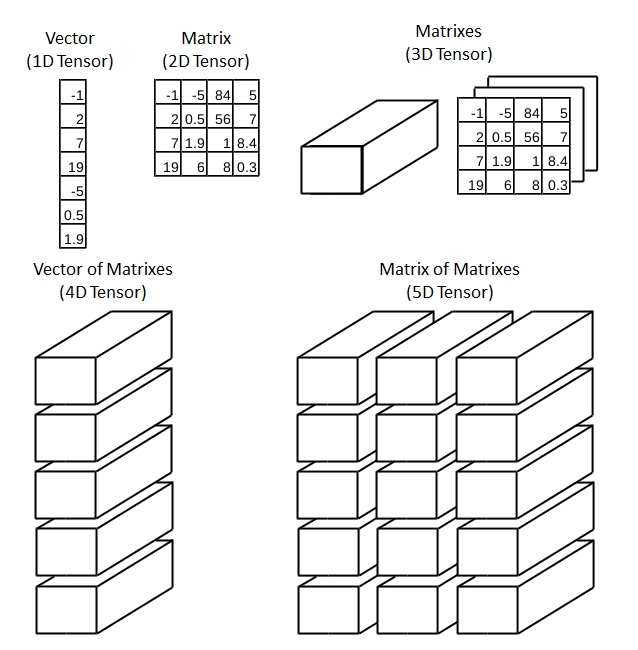 Vector
(1D Tensor)

| -1 |
|---|
| 2 |
| 7 |
| 19 |
| -5 |
| 0.5 |
| 1.9 |

Matrix
(2D Tensor)

| -1 | -5 | 84 | 5 |
|---|---|---|---|
| 2 | 0.5 | 56 | 7 |
| 7 | 1.9 | 1 | 8.4 |
| 19 | 6 | 8 | 0.3 |

Matrixes
(3D Tensor)

| -1 | -5 | 84 | 5 |
|---|---|---|---|
| 2 | 0.5 | 56 | 7 |
| 7 | 1.9 | 1 | 8.4 |
| 19 | 6 | 8 | 0.3 |

Vector of Matrixes
(4D Tensor)

Matrix of Matrixes
(5D Tensor)